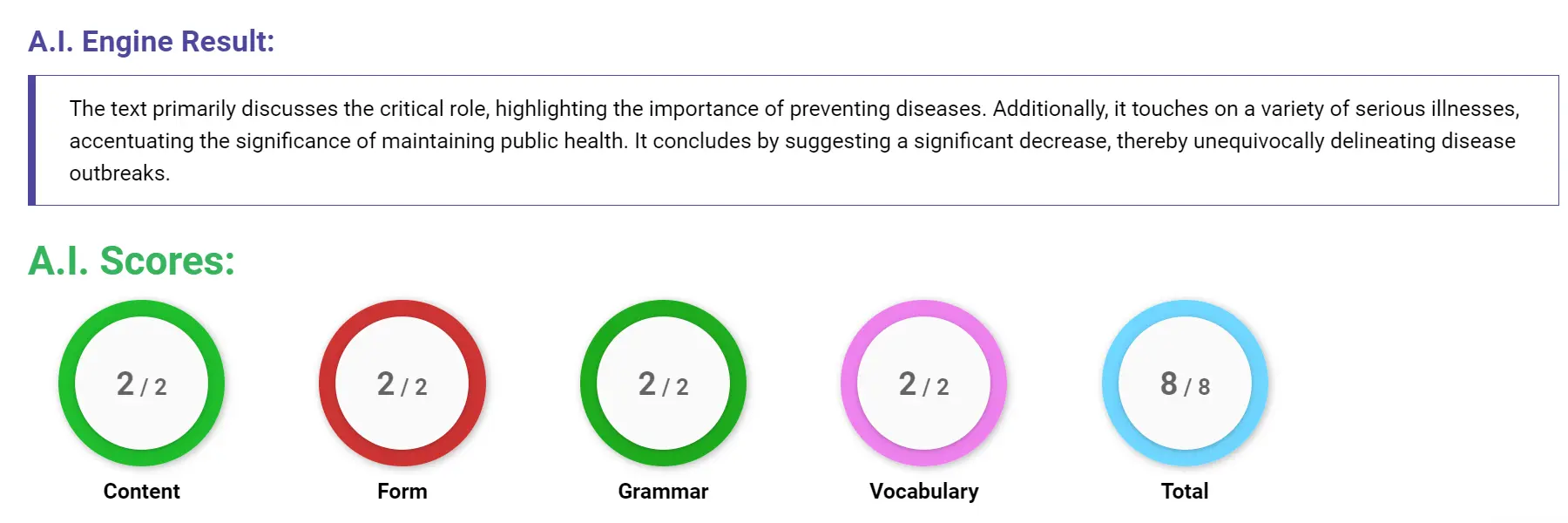 A.I. Engine Result:

The text primarily discusses the critical role, highlighting the importance of preventing diseases. Additionally, it touches on a variety of serious illnesses, accentuating the significance of maintaining public health. It concludes by suggesting a significant decrease, thereby unequivocally delineating disease outbreaks.

A.I. Scores:

2 / 2
Content

2 / 2
Form

2 / 2
Grammar

2 / 2
Vocabulary

8 / 8
Total