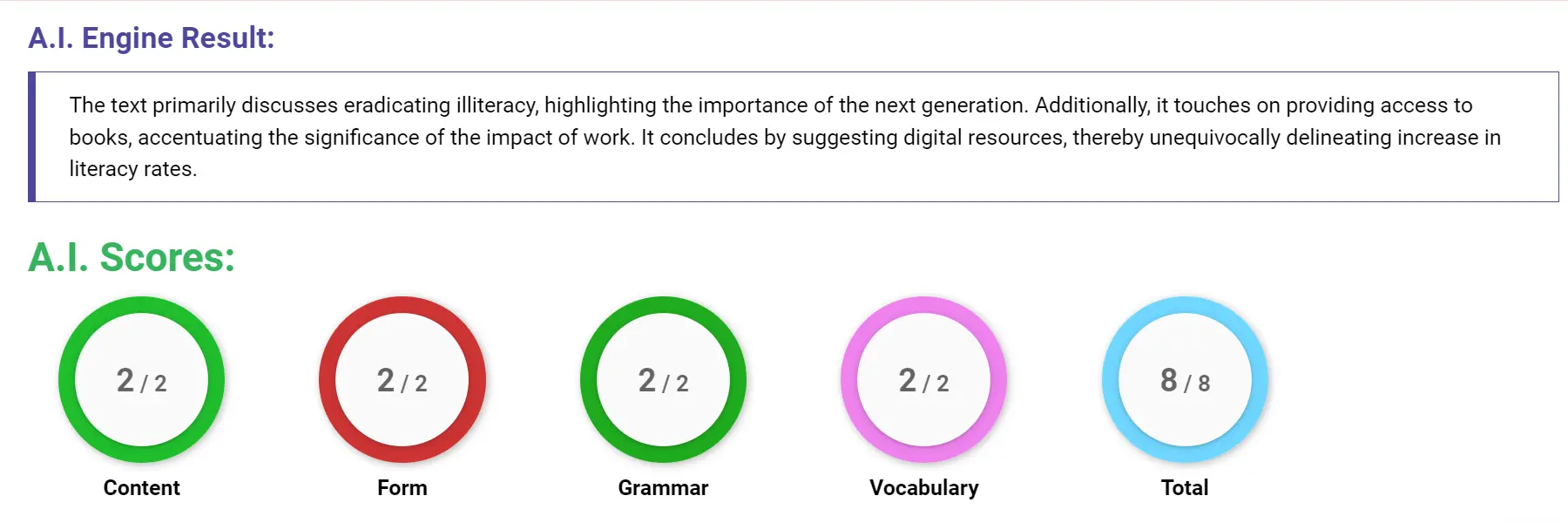 A.I. Engine Result:

The text primarily discusses eradicating illiteracy, highlighting the importance of the next generation. Additionally, it touches on providing access to books, accentuating the significance of the impact of work. It concludes by suggesting digital resources, thereby unequivocally delineating increase in literacy rates.

A.I. Scores:

2 / 2
Content

2 / 2
Form

2 / 2
Grammar

2 / 2
Vocabulary

8 / 8
Total