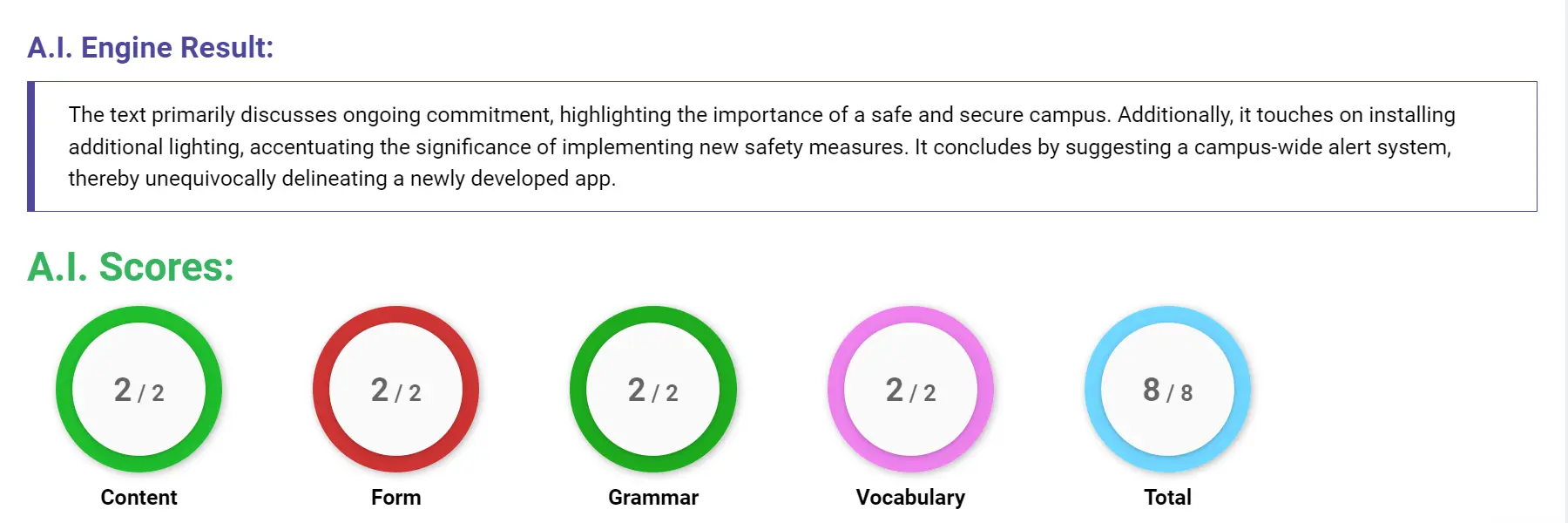 A.I. Engine Result:

The text primarily discusses ongoing commitment, highlighting the importance of a safe and secure campus. Additionally, it touches on installing additional lighting, accentuating the significance of implementing new safety measures. It concludes by suggesting a campus-wide alert system, thereby unequivocally delineating a newly developed app.

A.I. Scores:

2 / 2
Content

2 / 2
Form

2 / 2
Grammar

2 / 2
Vocabulary

8 / 8
Total