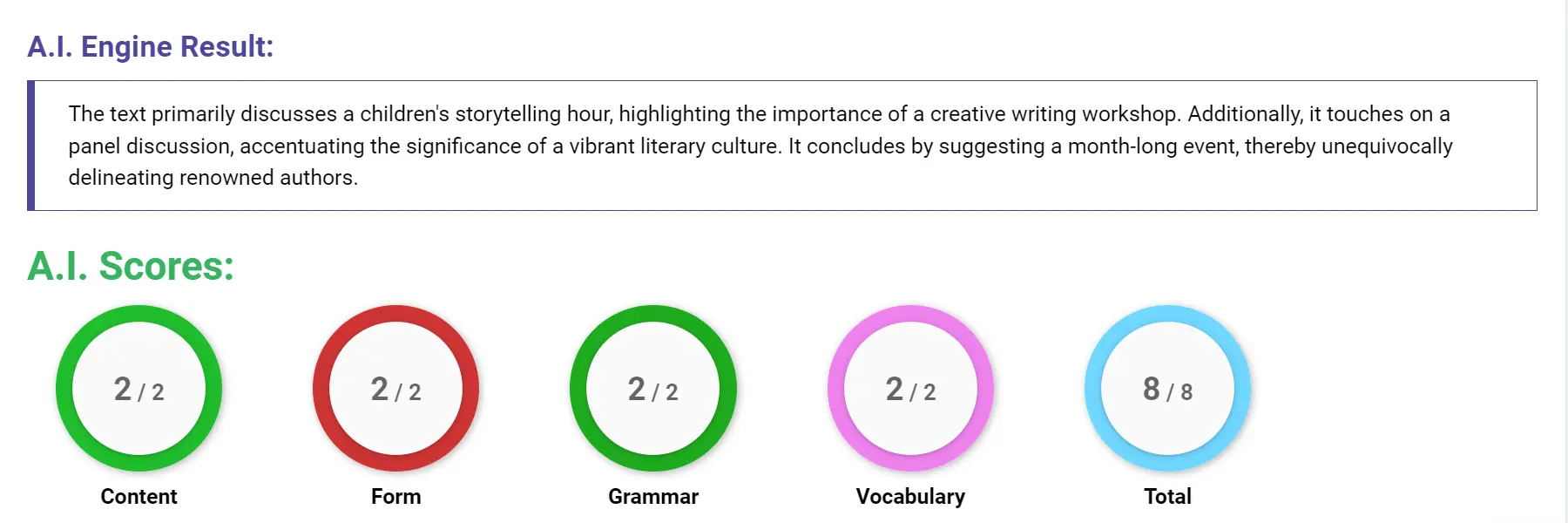 A.I. Engine Result:

The text primarily discusses a children's storytelling hour, highlighting the importance of a creative writing workshop. Additionally, it touches on a panel discussion, accentuating the significance of a vibrant literary culture. It concludes by suggesting a month-long event, thereby unequivocally delineating renowned authors.

A.I. Scores:

2 / 2
Content

2 / 2
Form

2 / 2
Grammar

2 / 2
Vocabulary

8 / 8
Total