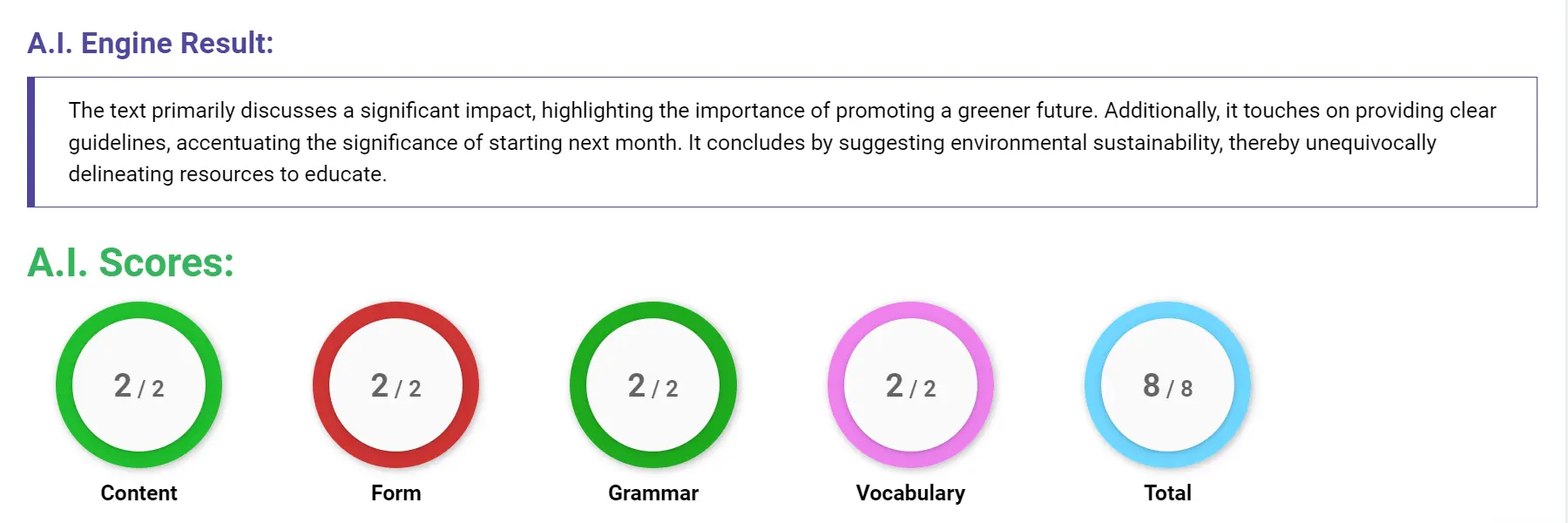 A.I. Engine Result:

The text primarily discusses a significant impact, highlighting the importance of promoting a greener future. Additionally, it touches on providing clear guidelines, accentuating the significance of starting next month. It concludes by suggesting environmental sustainability, thereby unequivocally delineating resources to educate.

A.I. Scores:

2 / 2
Content

2 / 2
Form

2 / 2
Grammar

2 / 2
Vocabulary

8 / 8
Total