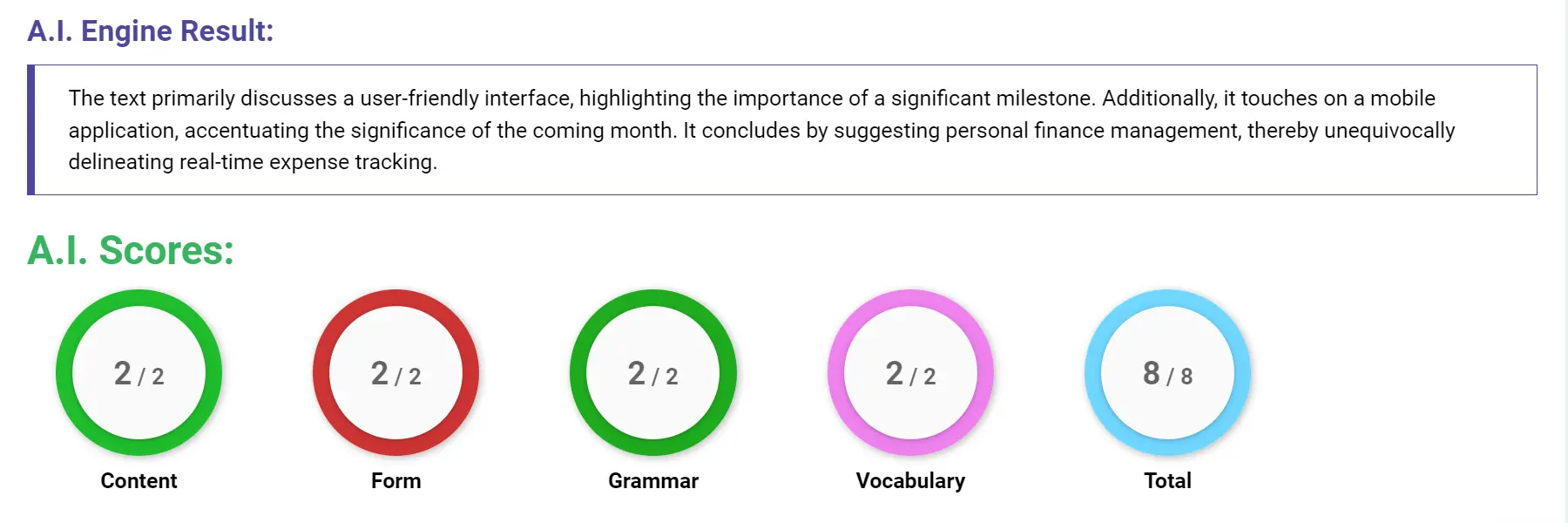 A.I. Engine Result:

The text primarily discusses a user-friendly interface, highlighting the importance of a significant milestone. Additionally, it touches on a mobile application, accentuating the significance of the coming month. It concludes by suggesting personal finance management, thereby unequivocally delineating real-time expense tracking.

A.I. Scores:

2 / 2
Content

2 / 2
Form

2 / 2
Grammar

2 / 2
Vocabulary

8 / 8
Total