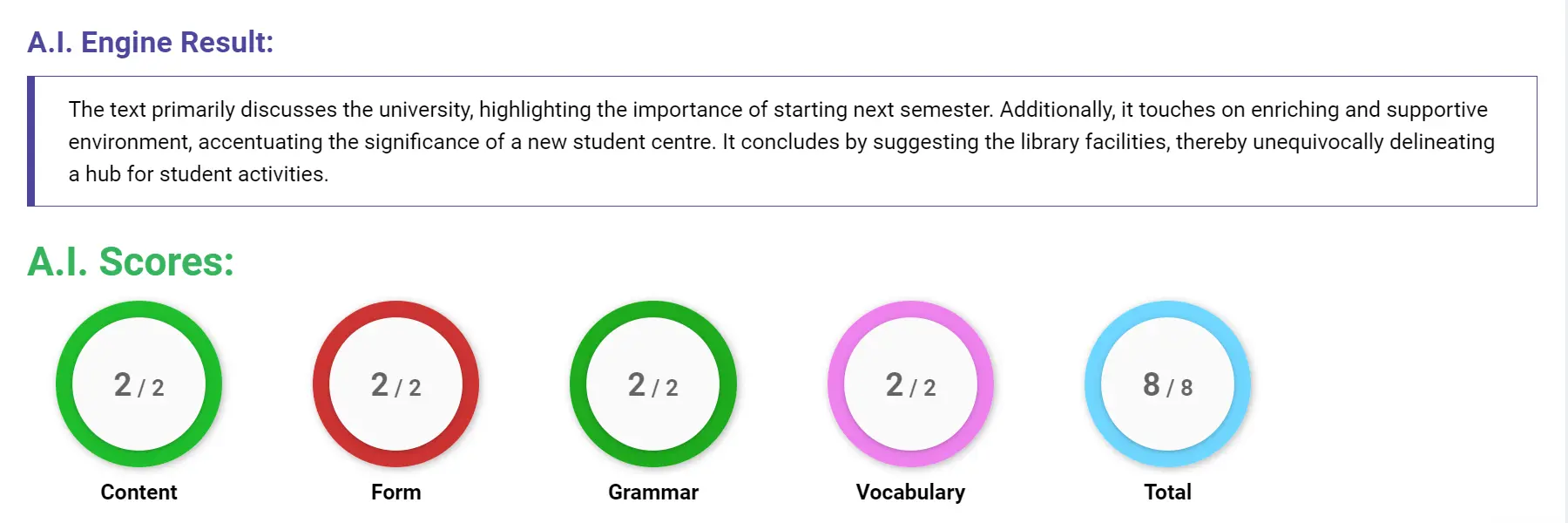 A.I. Engine Result:

The text primarily discusses the university, highlighting the importance of starting next semester. Additionally, it touches on enriching and supportive environment, accentuating the significance of a new student centre. It concludes by suggesting the library facilities, thereby unequivocally delineating a hub for student activities.

A.I. Scores:

2 / 2
Content

2 / 2
Form

2 / 2
Grammar

2 / 2
Vocabulary

8 / 8
Total