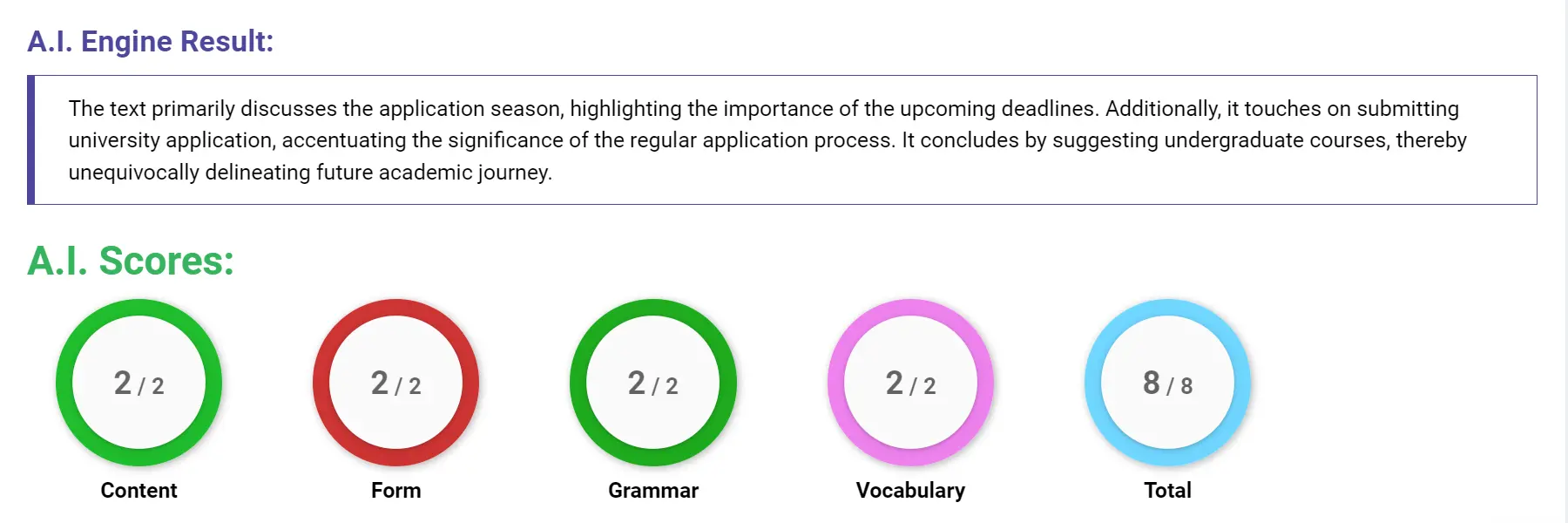 A.I. Engine Result:

The text primarily discusses the application season, highlighting the importance of the upcoming deadlines. Additionally, it touches on submitting university application, accentuating the significance of the regular application process. It concludes by suggesting undergraduate courses, thereby unequivocally delineating future academic journey.

A.I. Scores:

2 / 2
Content

2 / 2
Form

2 / 2
Grammar

2 / 2
Vocabulary

8 / 8
Total