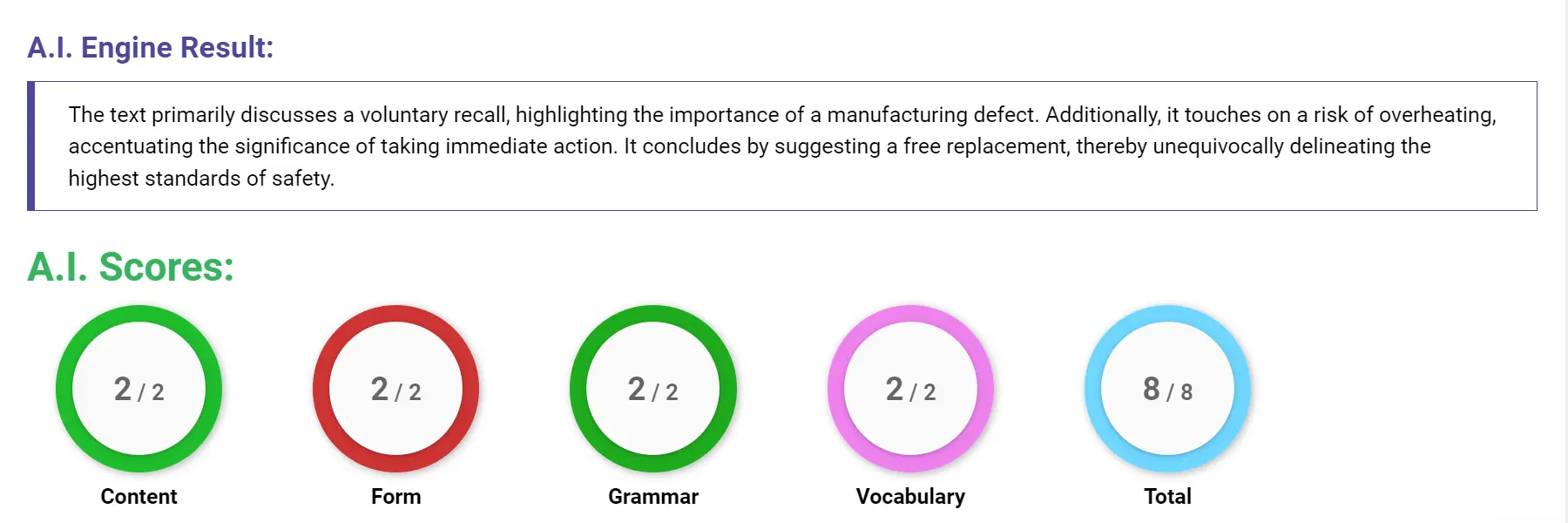 A.I. Engine Result:

The text primarily discusses a voluntary recall, highlighting the importance of a manufacturing defect. Additionally, it touches on a risk of overheating, accentuating the significance of taking immediate action. It concludes by suggesting a free replacement, thereby unequivocally delineating the highest standards of safety.

A.I. Scores:

2 / 2
Content

2 / 2
Form

2 / 2
Grammar

2 / 2
Vocabulary

8 / 8
Total