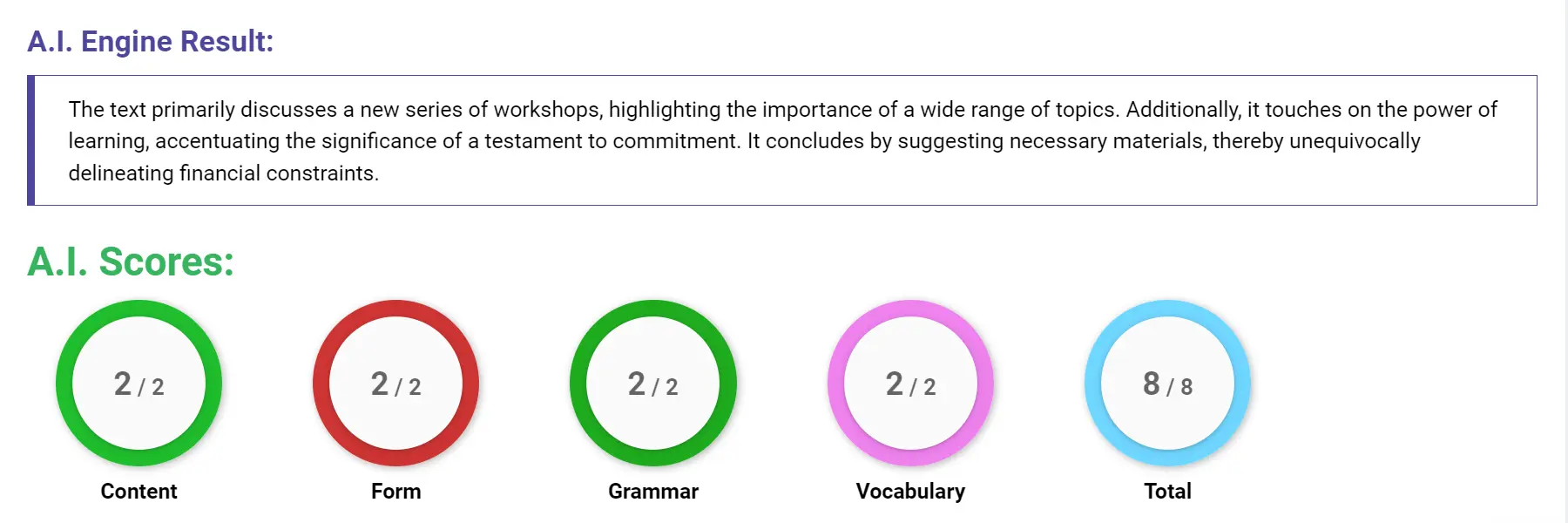 A.I. Engine Result:

The text primarily discusses a new series of workshops, highlighting the importance of a wide range of topics. Additionally, it touches on the power of learning, accentuating the significance of a testament to commitment. It concludes by suggesting necessary materials, thereby unequivocally delineating financial constraints.

A.I. Scores:

2 / 2
Content

2 / 2
Form

2 / 2
Grammar

2 / 2
Vocabulary

8 / 8
Total