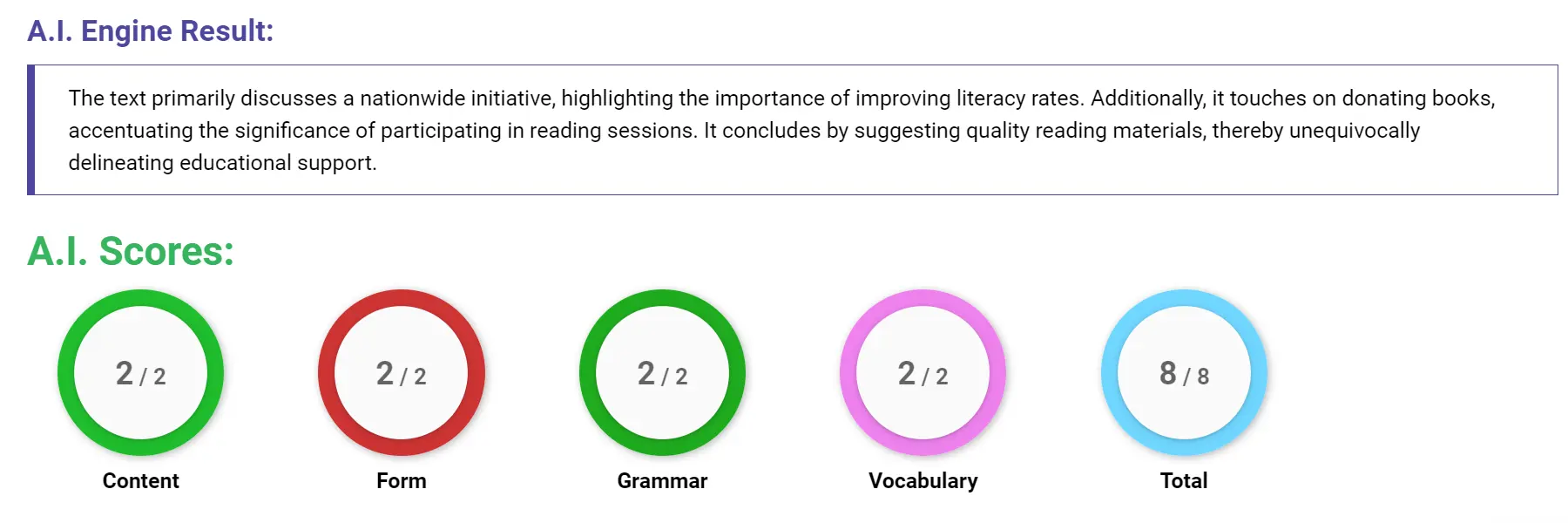 A.I. Engine Result:

The text primarily discusses a nationwide initiative, highlighting the importance of improving literacy rates. Additionally, it touches on donating books, accentuating the significance of participating in reading sessions. It concludes by suggesting quality reading materials, thereby unequivocally delineating educational support.

A.I. Scores:

2 / 2
Content

2 / 2
Form

2 / 2
Grammar

2 / 2
Vocabulary

8 / 8
Total