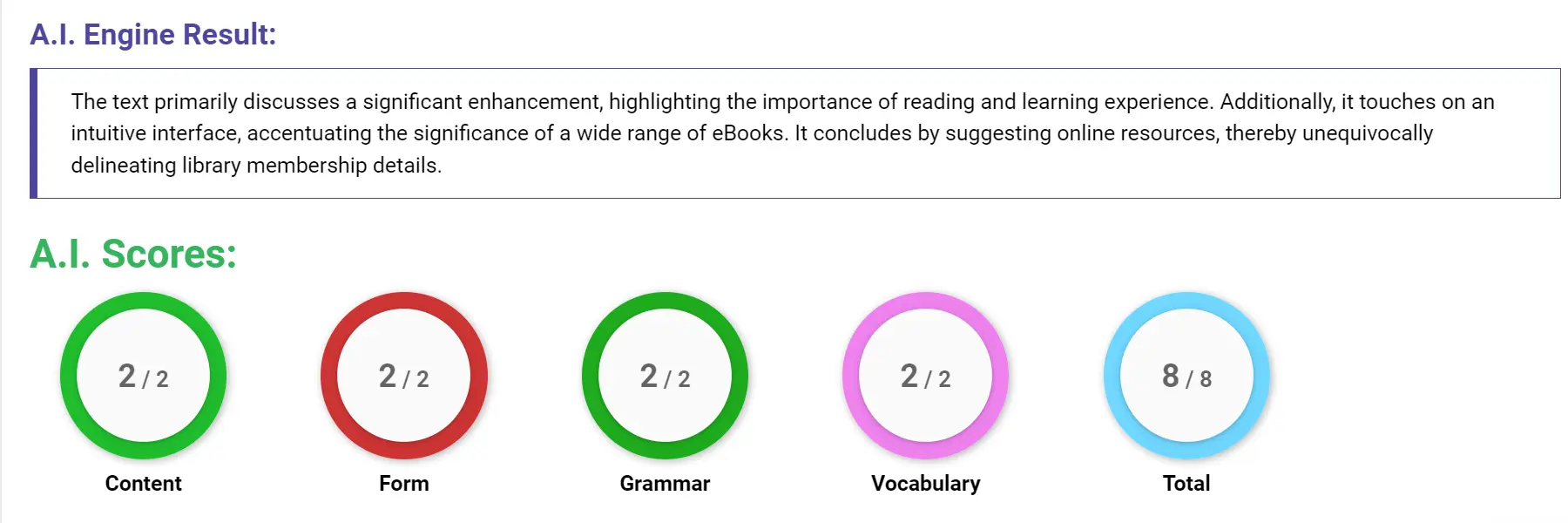 A.I. Engine Result:

The text primarily discusses a significant enhancement, highlighting the importance of reading and learning experience. Additionally, it touches on an intuitive interface, accentuating the significance of a wide range of eBooks. It concludes by suggesting online resources, thereby unequivocally delineating library membership details.

A.I. Scores:

2 / 2
Content

2 / 2
Form

2 / 2
Grammar

2 / 2
Vocabulary

8 / 8
Total