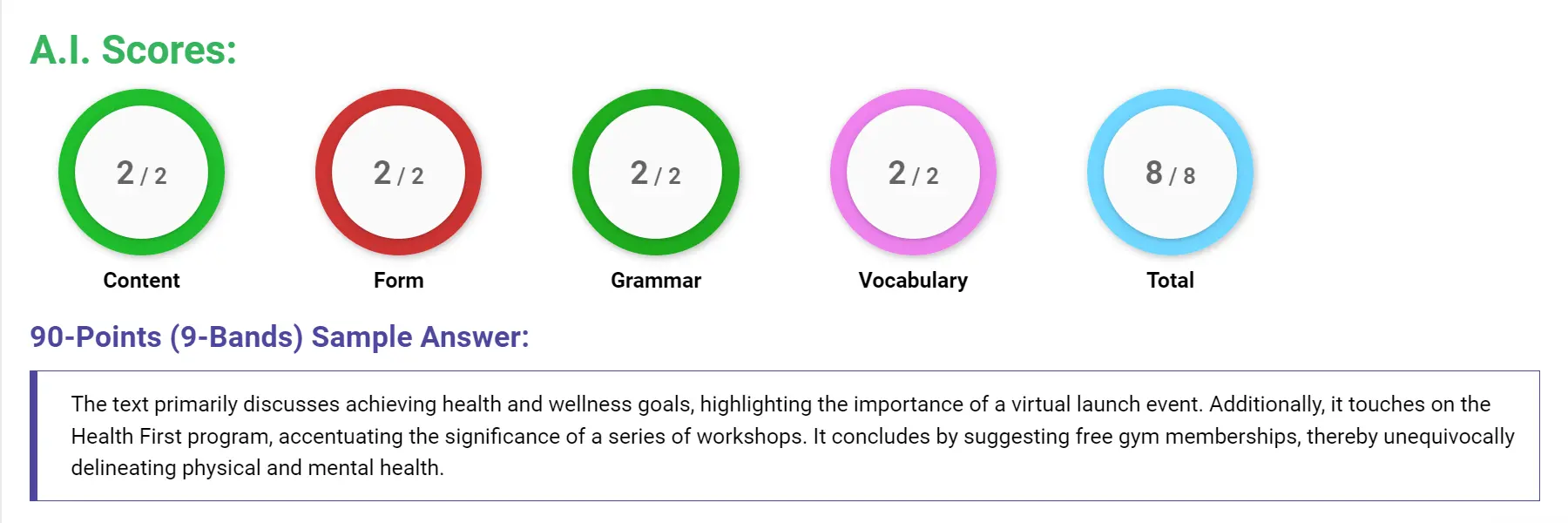 A.I. Scores:

2 / 2
Content

2 / 2
Form

2 / 2
Grammar

2 / 2
Vocabulary

8 / 8
Total

90-Points (9-Bands) Sample Answer:

The text primarily discusses achieving health and wellness goals, highlighting the importance of a virtual launch event. Additionally, it touches on the Health First program, accentuating the significance of a series of workshops. It concludes by suggesting free gym memberships, thereby unequivocally delineating physical and mental health.