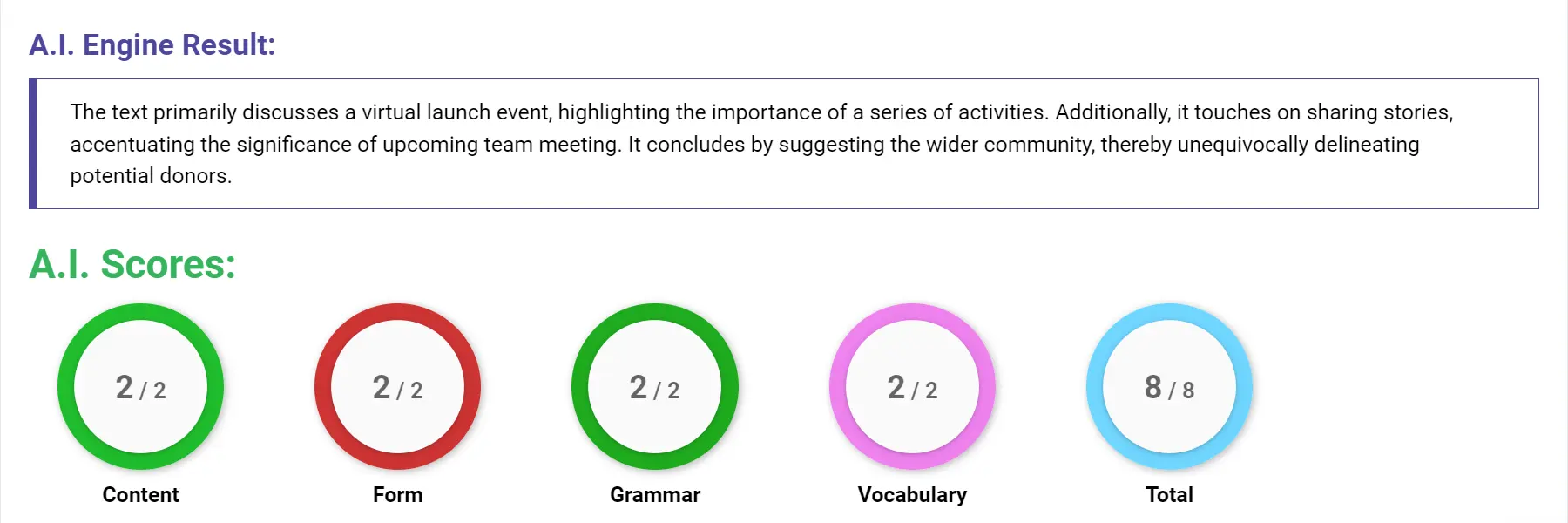 A.I. Engine Result:

The text primarily discusses a virtual launch event, highlighting the importance of a series of activities. Additionally, it touches on sharing stories, accentuating the significance of upcoming team meeting. It concludes by suggesting the wider community, thereby unequivocally delineating potential donors.

A.I. Scores:

2 / 2
Content

2 / 2
Form

2 / 2
Grammar

2 / 2
Vocabulary

8 / 8
Total