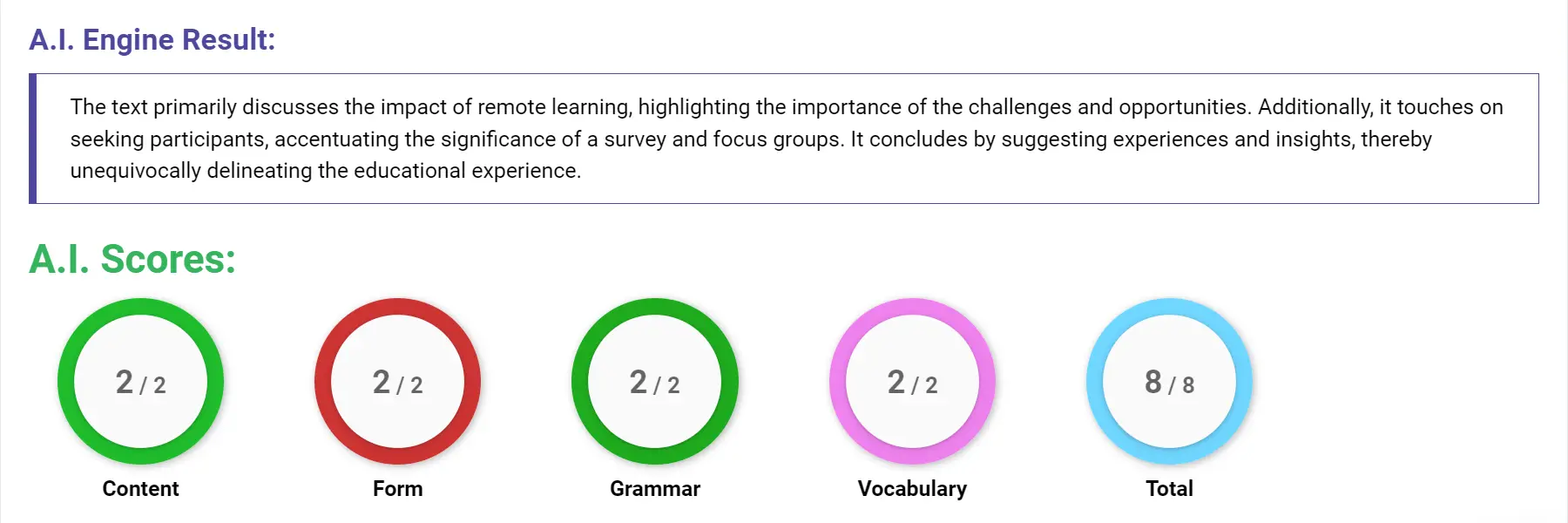 A.I. Engine Result:

The text primarily discusses the impact of remote learning, highlighting the importance of the challenges and opportunities. Additionally, it touches on seeking participants, accentuating the significance of a survey and focus groups. It concludes by suggesting experiences and insights, thereby unequivocally delineating the educational experience.

A.I. Scores:

2 / 2
Content

2 / 2
Form

2 / 2
Grammar

2 / 2
Vocabulary

8 / 8
Total