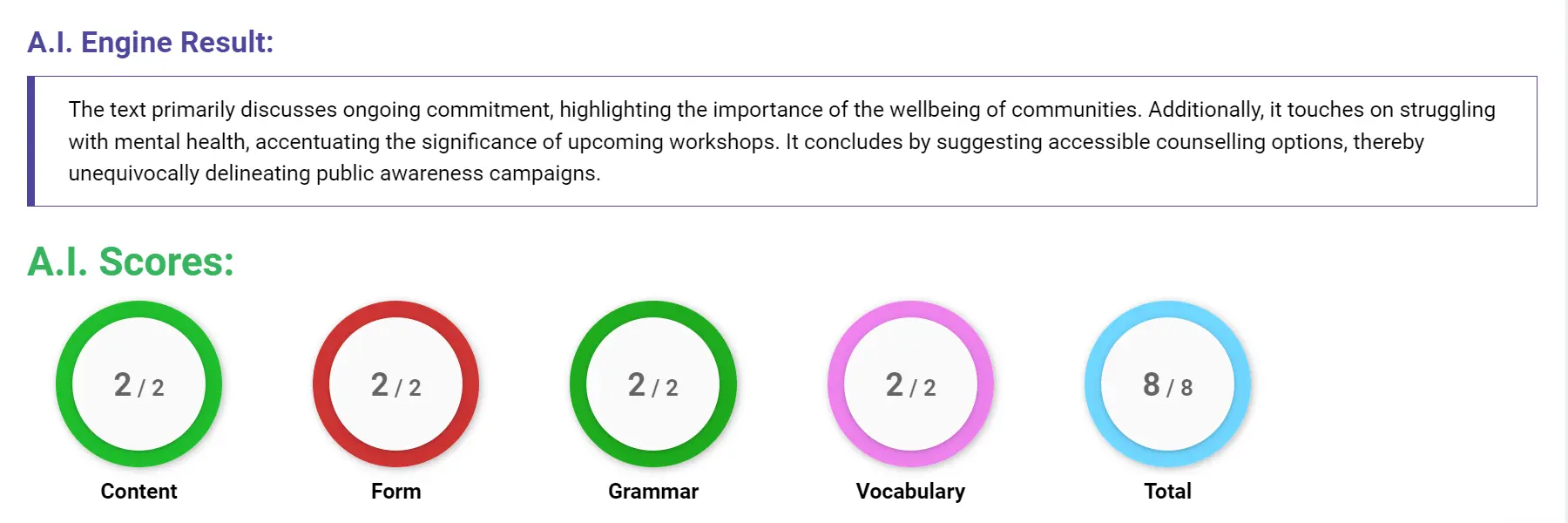 A.I. Engine Result:

The text primarily discusses ongoing commitment, highlighting the importance of the wellbeing of communities. Additionally, it touches on struggling with mental health, accentuating the significance of upcoming workshops. It concludes by suggesting accessible counselling options, thereby unequivocally delineating public awareness campaigns.

A.I. Scores:

2 / 2
Content

2 / 2
Form

2 / 2
Grammar

2 / 2
Vocabulary

8 / 8
Total