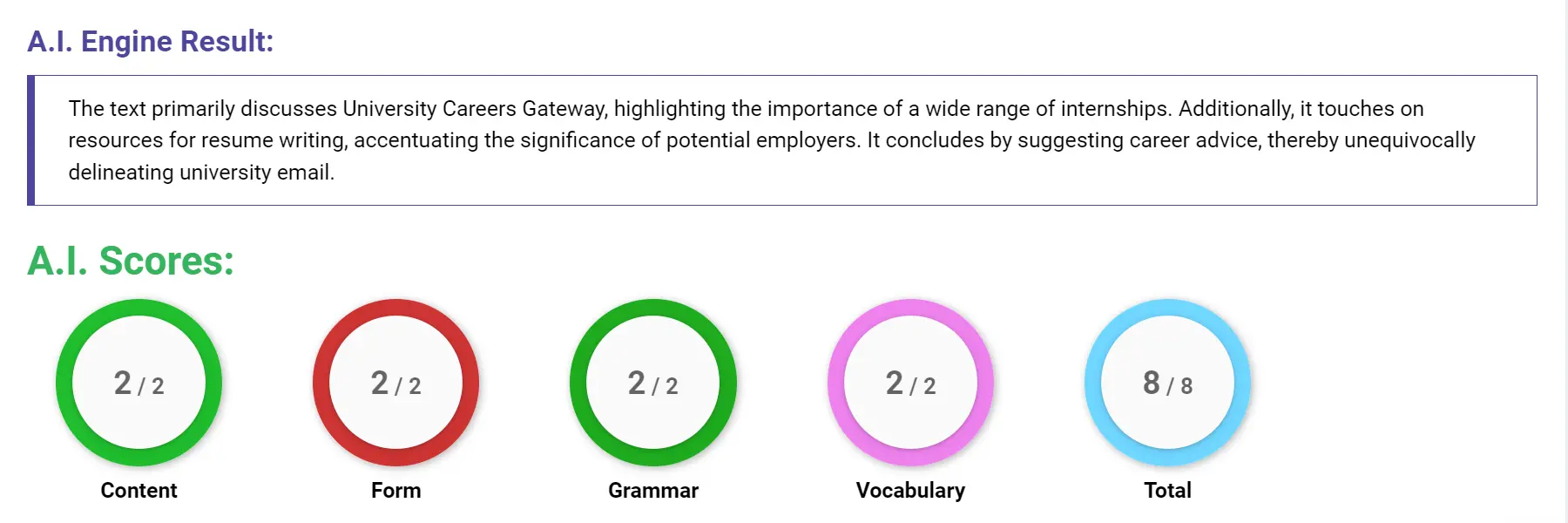 A.I. Engine Result:

The text primarily discusses University Careers Gateway, highlighting the importance of a wide range of internships. Additionally, it touches on resources for resume writing, accentuating the significance of potential employers. It concludes by suggesting career advice, thereby unequivocally delineating university email.

A.I. Scores:

2 / 2
Content

2 / 2
Form

2 / 2
Grammar

2 / 2
Vocabulary

8 / 8
Total