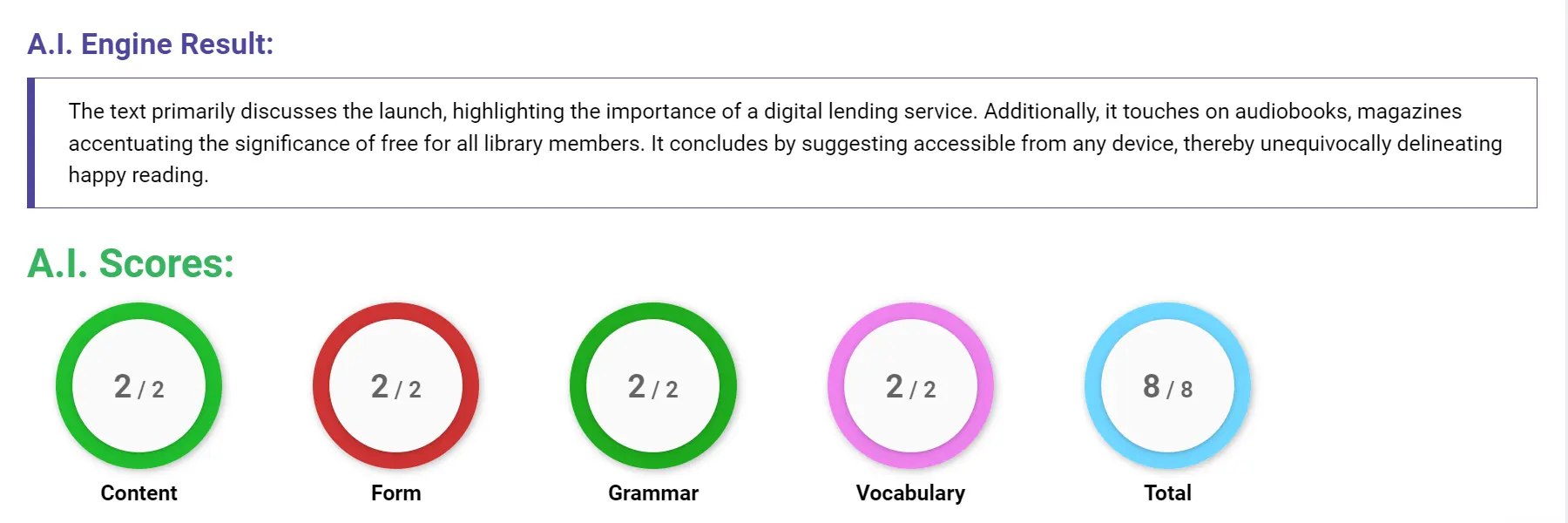 A.I. Engine Result:

The text primarily discusses the launch, highlighting the importance of a digital lending service. Additionally, it touches on audiobooks, magazines accentuating the significance of free for all library members. It concludes by suggesting accessible from any device, thereby unequivocally delineating happy reading.

A.I. Scores:

2 / 2
Content

2 / 2
Form

2 / 2
Grammar

2 / 2
Vocabulary

8 / 8
Total