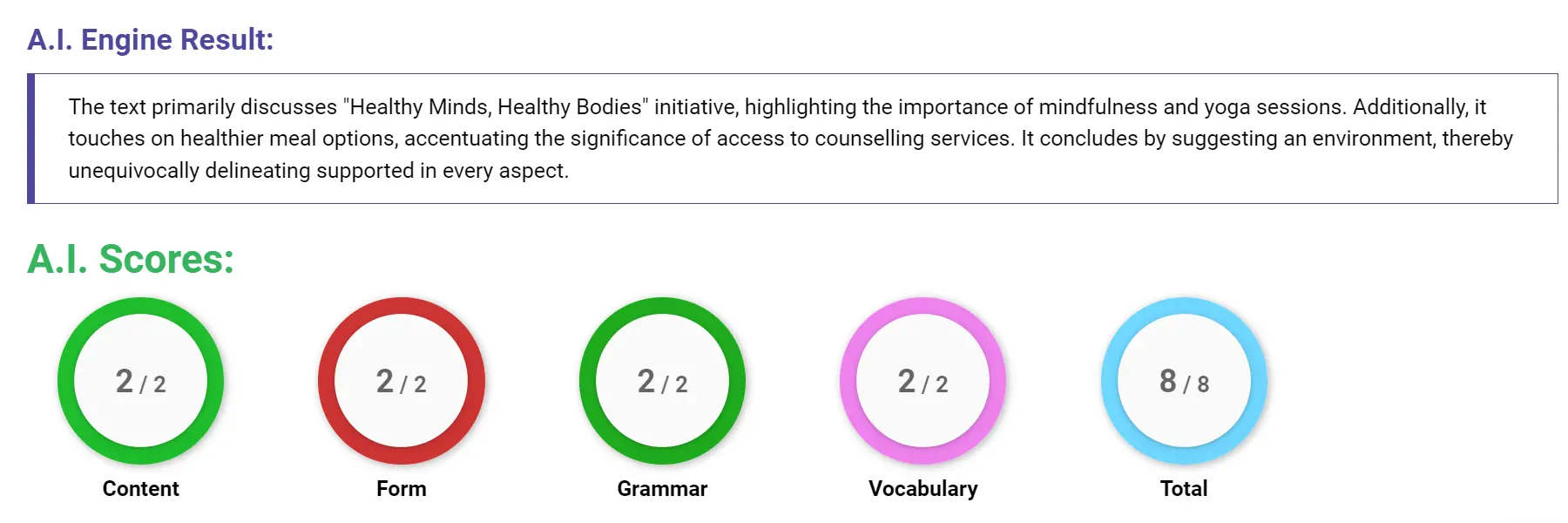 A.I. Engine Result:

The text primarily discusses "Healthy Minds, Healthy Bodies" initiative, highlighting the importance of mindfulness and yoga sessions. Additionally, it touches on healthier meal options, accentuating the significance of access to counselling services. It concludes by suggesting an environment, thereby unequivocally delineating supported in every aspect.

A.I. Scores:

2 / 2
Content

2 / 2
Form

2 / 2
Grammar

2 / 2
Vocabulary

8 / 8
Total