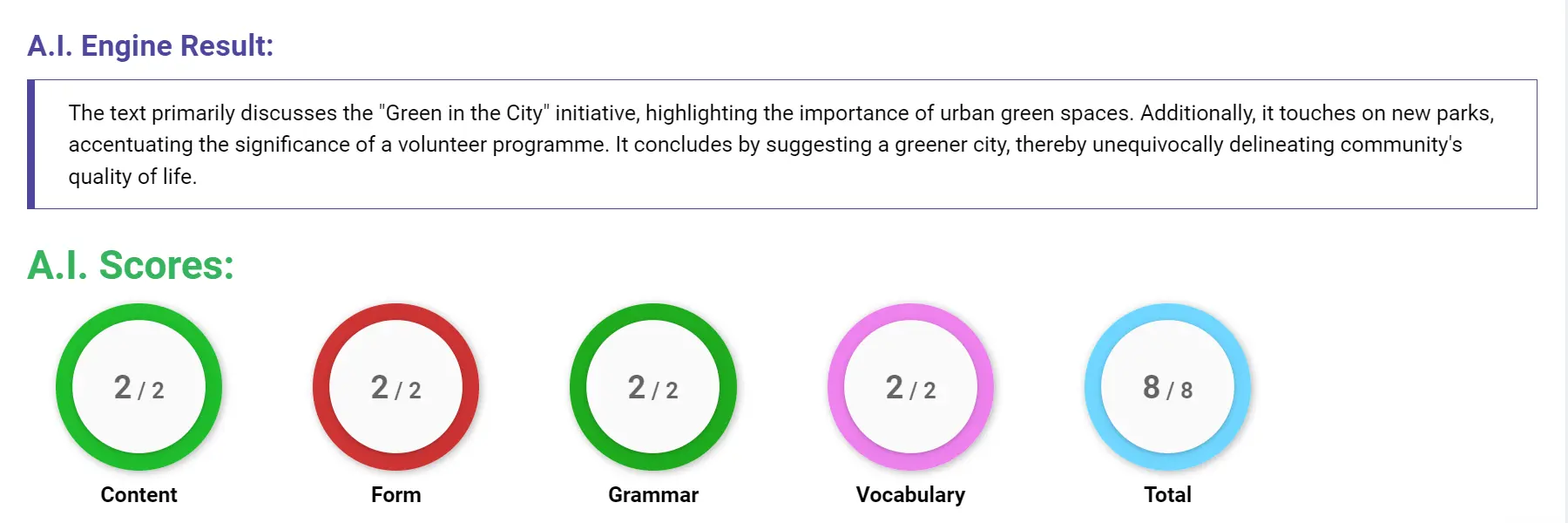 A.I. Engine Result:

The text primarily discusses the "Green in the City" initiative, highlighting the importance of urban green spaces. Additionally, it touches on new parks, accentuating the significance of a volunteer programme. It concludes by suggesting a greener city, thereby unequivocally delineating community's quality of life.

A.I. Scores:

2 / 2
Content

2 / 2
Form

2 / 2
Grammar

2 / 2
Vocabulary

8 / 8
Total