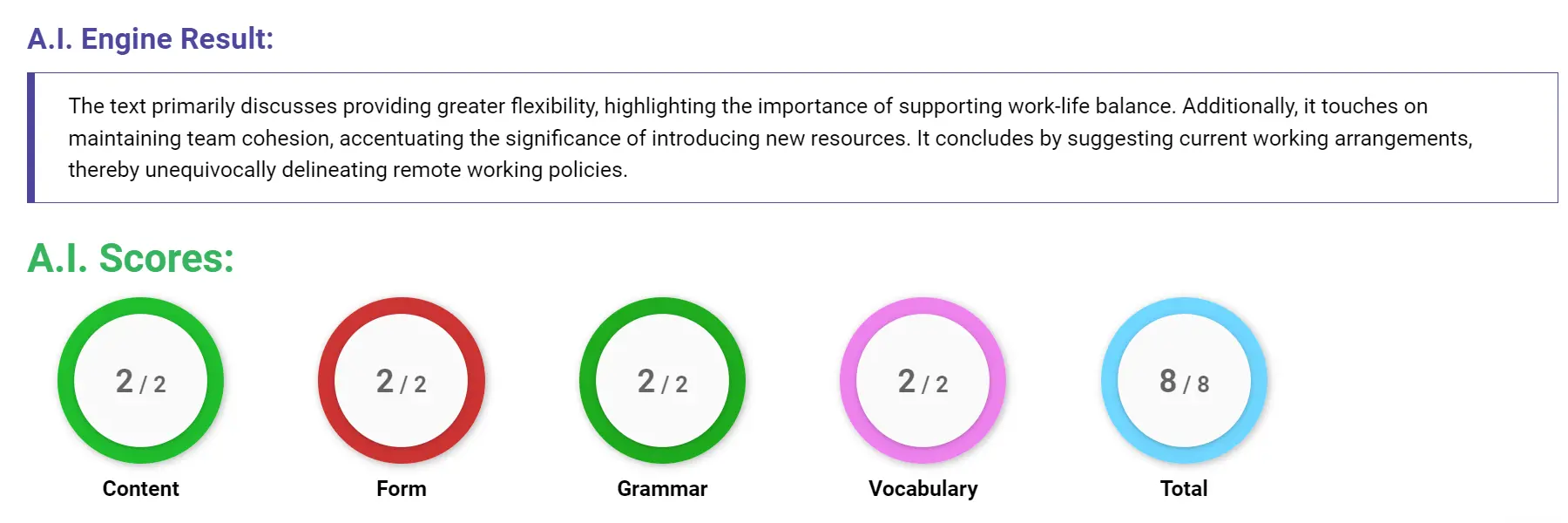 A.I. Engine Result:

The text primarily discusses providing greater flexibility, highlighting the importance of supporting work-life balance. Additionally, it touches on maintaining team cohesion, accentuating the significance of introducing new resources. It concludes by suggesting current working arrangements, thereby unequivocally delineating remote working policies.

A.I. Scores:

2 / 2
Content

2 / 2
Form

2 / 2
Grammar

2 / 2
Vocabulary

8 / 8
Total