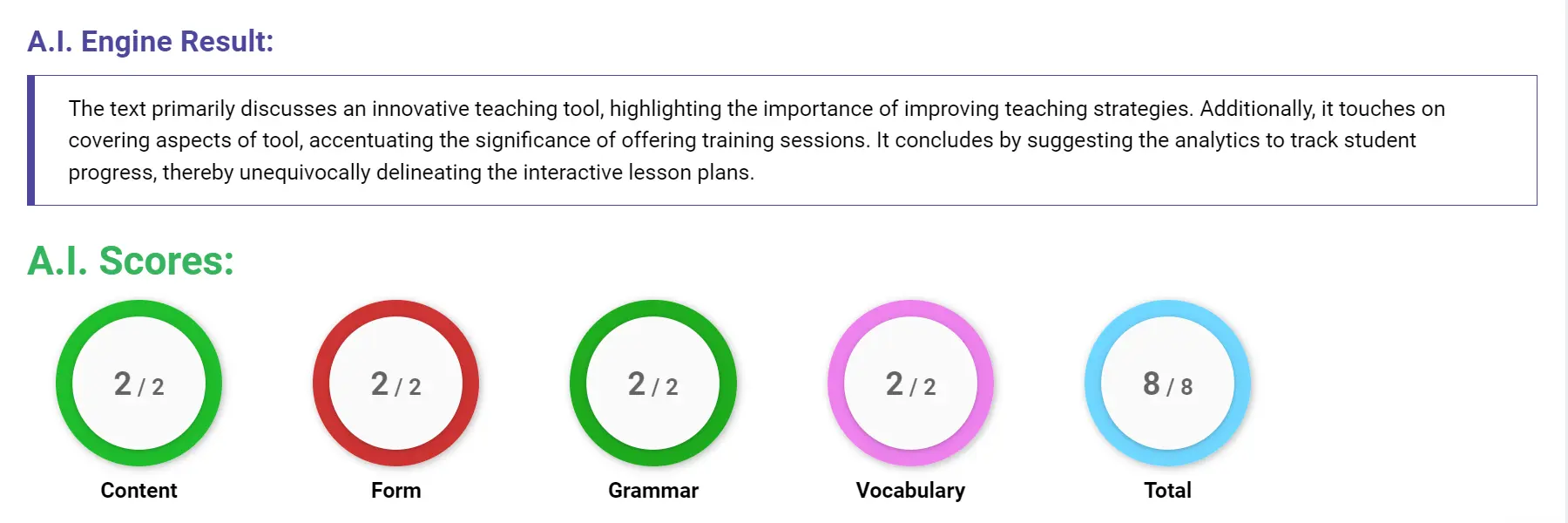 A.I. Engine Result:

The text primarily discusses an innovative teaching tool, highlighting the importance of improving teaching strategies. Additionally, it touches on covering aspects of tool, accentuating the significance of offering training sessions. It concludes by suggesting the analytics to track student progress, thereby unequivocally delineating the interactive lesson plans.

A.I. Scores:

2 / 2
Content

2 / 2
Form

2 / 2
Grammar

2 / 2
Vocabulary

8 / 8
Total