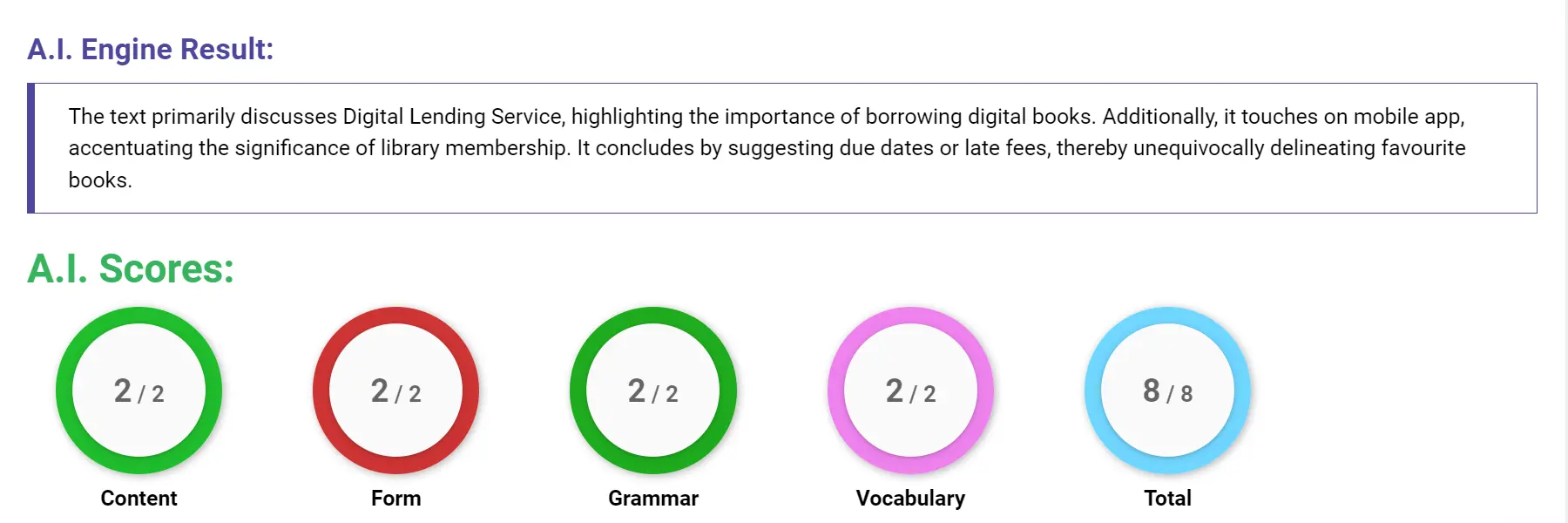 A.I. Engine Result:

The text primarily discusses Digital Lending Service, highlighting the importance of borrowing digital books. Additionally, it touches on mobile app, accentuating the significance of library membership. It concludes by suggesting due dates or late fees, thereby unequivocally delineating favourite books.

A.I. Scores:

2 / 2
Content

2 / 2
Form

2 / 2
Grammar

2 / 2
Vocabulary

8 / 8
Total