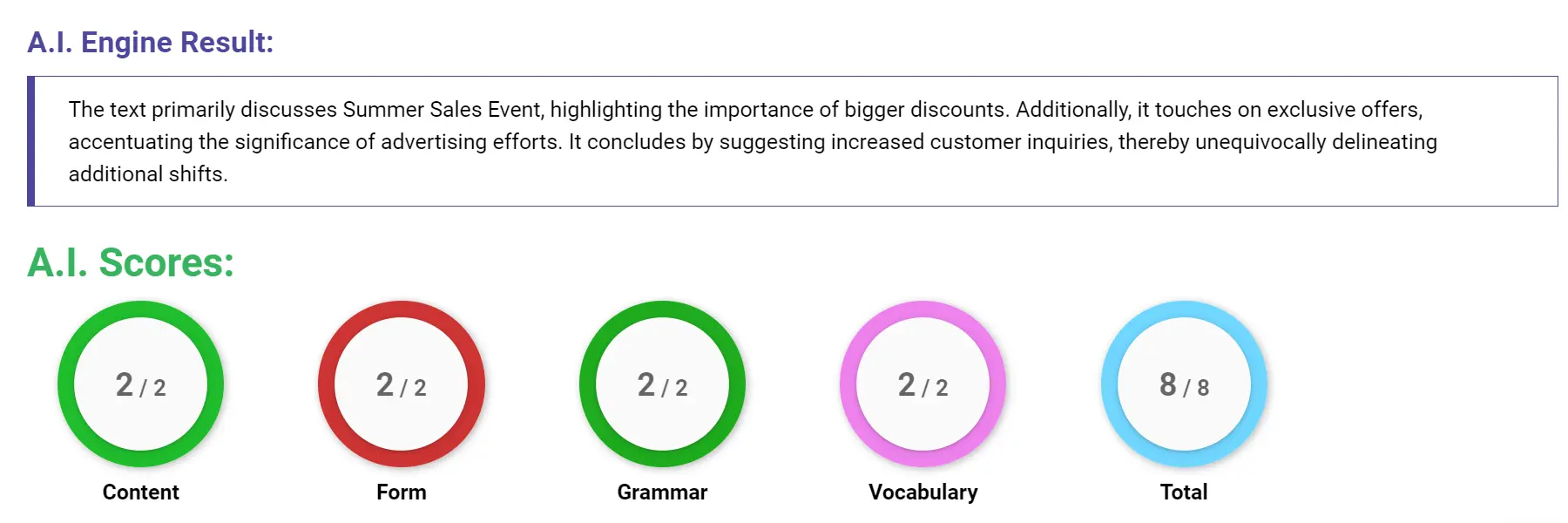 A.I. Engine Result:

The text primarily discusses Summer Sales Event, highlighting the importance of bigger discounts. Additionally, it touches on exclusive offers, accentuating the significance of advertising efforts. It concludes by suggesting increased customer inquiries, thereby unequivocally delineating additional shifts.

A.I. Scores:

2 / 2
Content

2 / 2
Form

2 / 2
Grammar

2 / 2
Vocabulary

8 / 8
Total