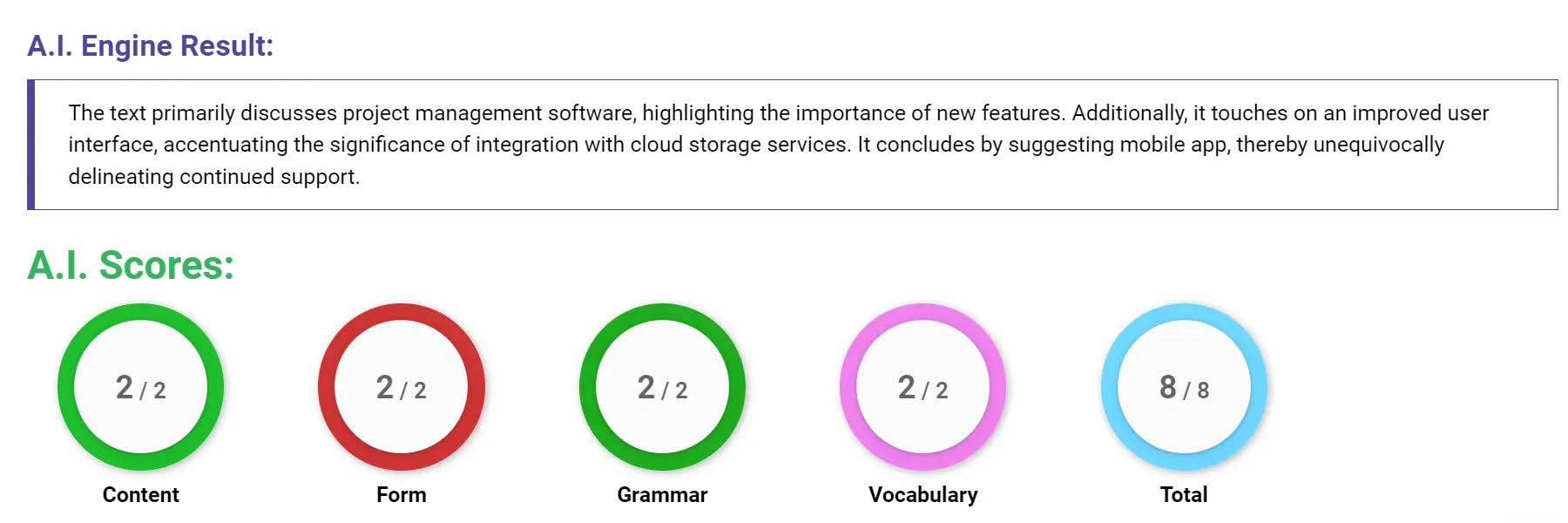 A.I. Engine Result:

The text primarily discusses project management software, highlighting the importance of new features. Additionally, it touches on an improved user interface, accentuating the significance of integration with cloud storage services. It concludes by suggesting mobile app, thereby unequivocally delineating continued support.

A.I. Scores:

2 / 2
Content

2 / 2
Form

2 / 2
Grammar

2 / 2
Vocabulary

8 / 8
Total