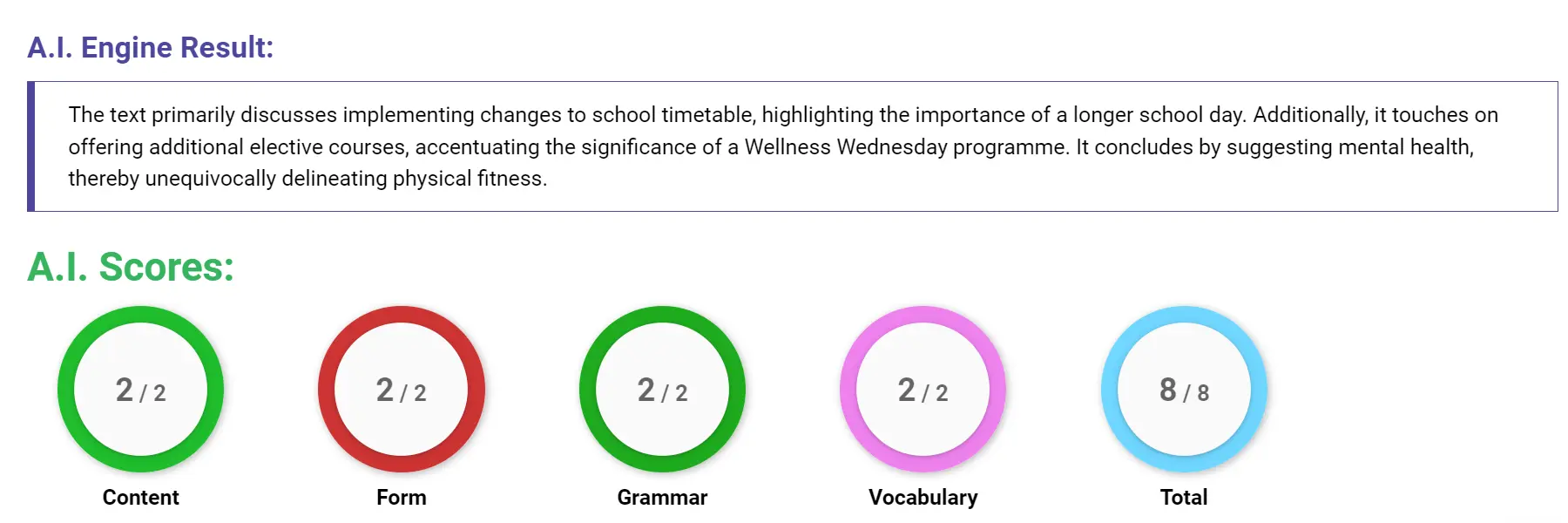 A.I. Engine Result:

The text primarily discusses implementing changes to school timetable, highlighting the importance of a longer school day. Additionally, it touches on offering additional elective courses, accentuating the significance of a Wellness Wednesday programme. It concludes by suggesting mental health, thereby unequivocally delineating physical fitness.

A.I. Scores:

2 / 2
Content

2 / 2
Form

2 / 2
Grammar

2 / 2
Vocabulary

8 / 8
Total