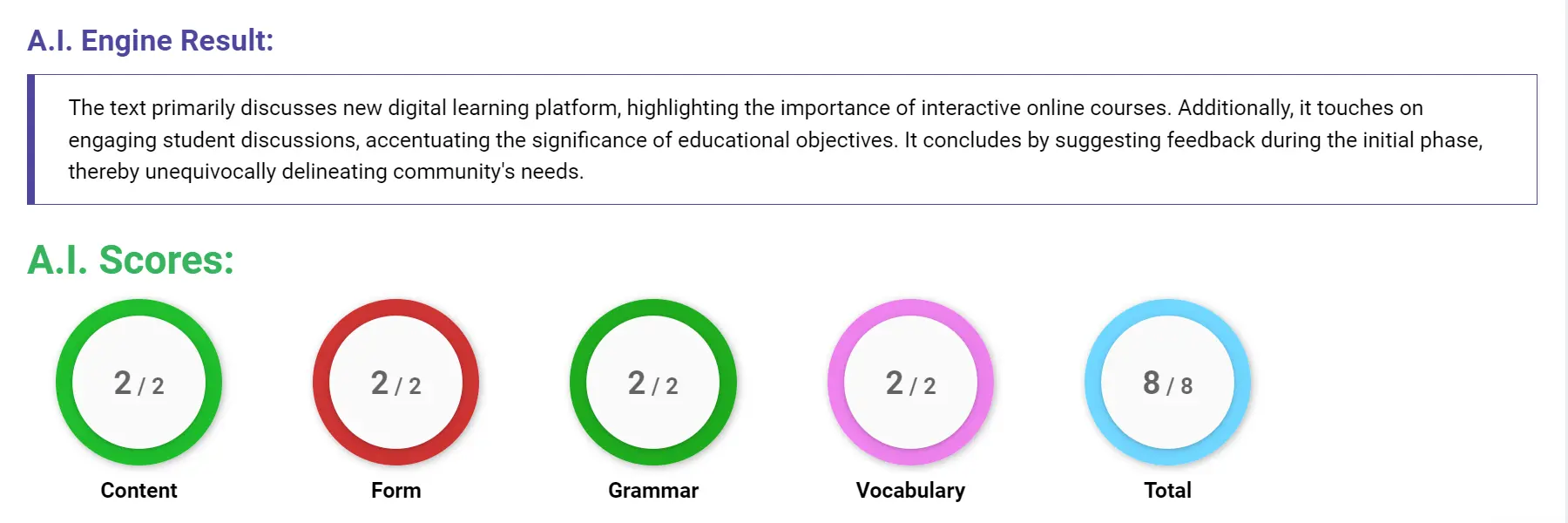 A.I. Engine Result:

The text primarily discusses new digital learning platform, highlighting the importance of interactive online courses. Additionally, it touches on engaging student discussions, accentuating the significance of educational objectives. It concludes by suggesting feedback during the initial phase, thereby unequivocally delineating community's needs.

A.I. Scores:

2 / 2
Content

2 / 2
Form

2 / 2
Grammar

2 / 2
Vocabulary

8 / 8
Total