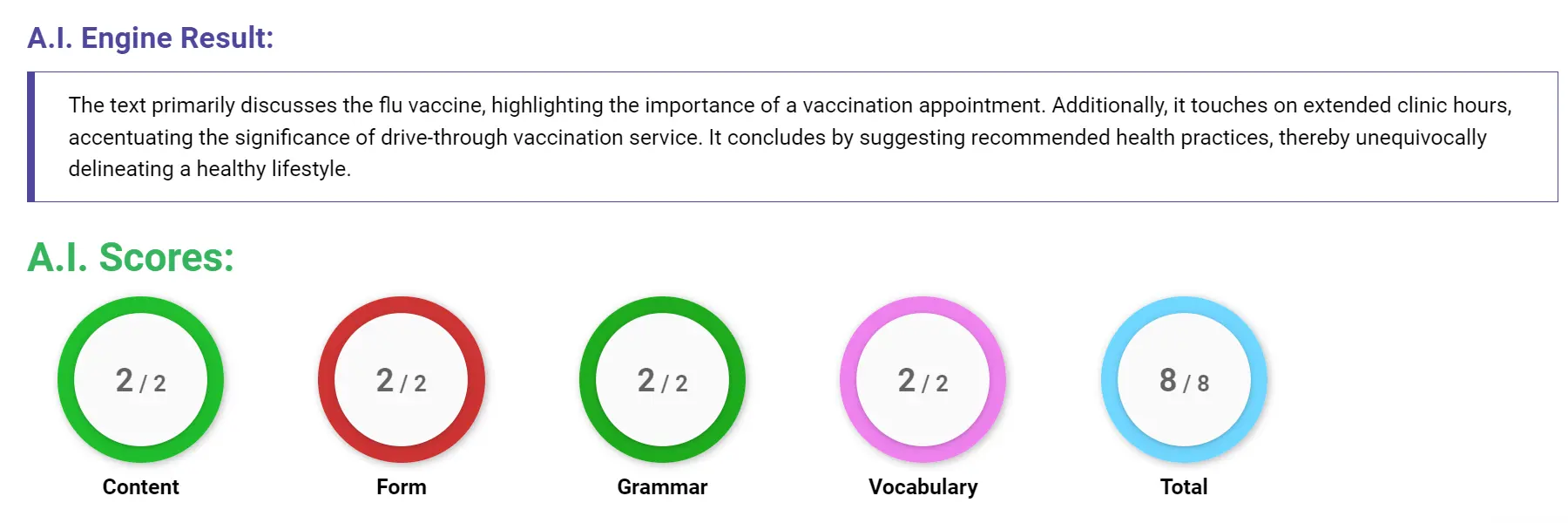 A.I. Engine Result:

The text primarily discusses the flu vaccine, highlighting the importance of a vaccination appointment. Additionally, it touches on extended clinic hours, accentuating the significance of drive-through vaccination service. It concludes by suggesting recommended health practices, thereby unequivocally delineating a healthy lifestyle.

A.I. Scores:

2 / 2
Content

2 / 2
Form

2 / 2
Grammar

2 / 2
Vocabulary

8 / 8
Total