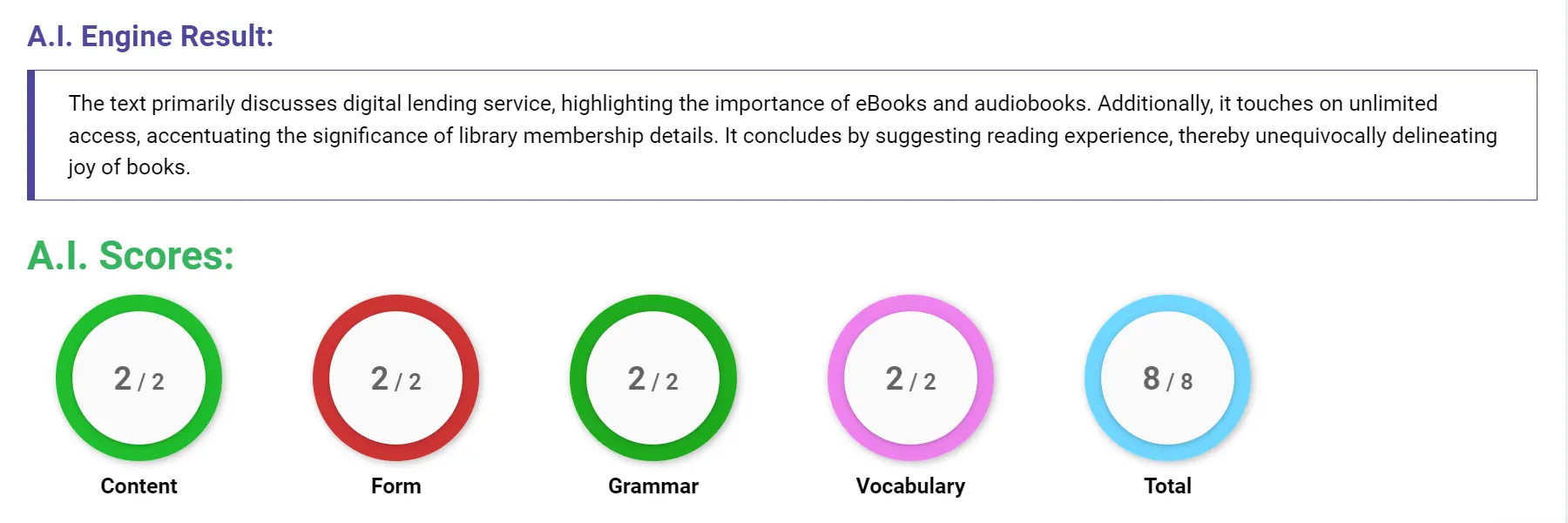 A.I. Engine Result:

The text primarily discusses digital lending service, highlighting the importance of eBooks and audiobooks. Additionally, it touches on unlimited access, accentuating the significance of library membership details. It concludes by suggesting reading experience, thereby unequivocally delineating joy of books.

A.I. Scores:

2 / 2
Content

2 / 2
Form

2 / 2
Grammar

2 / 2
Vocabulary

8 / 8
Total