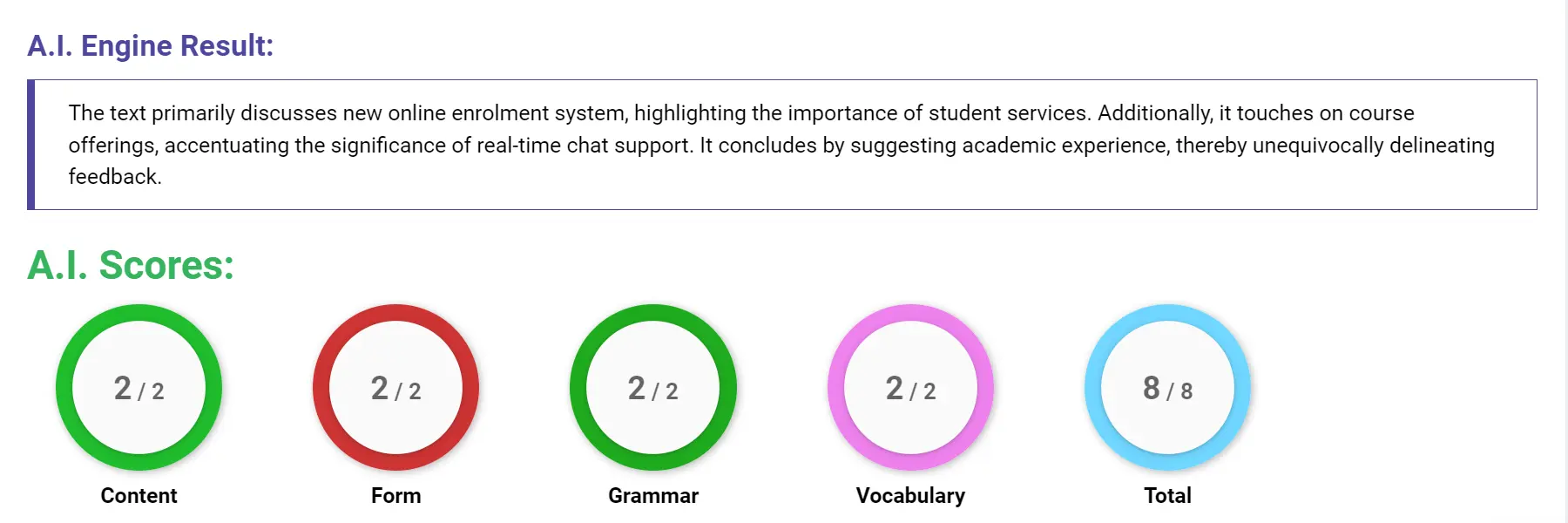 A.I. Engine Result:

The text primarily discusses new online enrolment system, highlighting the importance of student services. Additionally, it touches on course offerings, accentuating the significance of real-time chat support. It concludes by suggesting academic experience, thereby unequivocally delineating feedback.

A.I. Scores:

2 / 2
Content

2 / 2
Form

2 / 2
Grammar

2 / 2
Vocabulary

8 / 8
Total