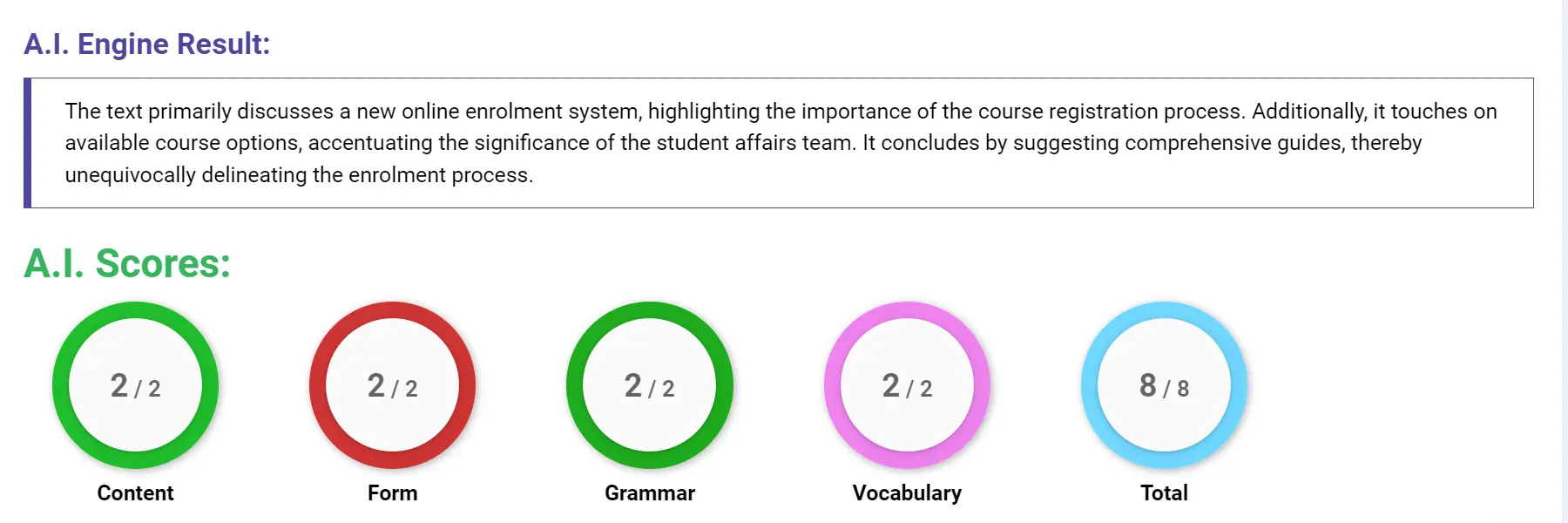 A.I. Engine Result:

The text primarily discusses a new online enrolment system, highlighting the importance of the course registration process. Additionally, it touches on available course options, accentuating the significance of the student affairs team. It concludes by suggesting comprehensive guides, thereby unequivocally delineating the enrolment process.

A.I. Scores:

2 / 2
Content

2 / 2
Form

2 / 2
Grammar

2 / 2
Vocabulary

8 / 8
Total