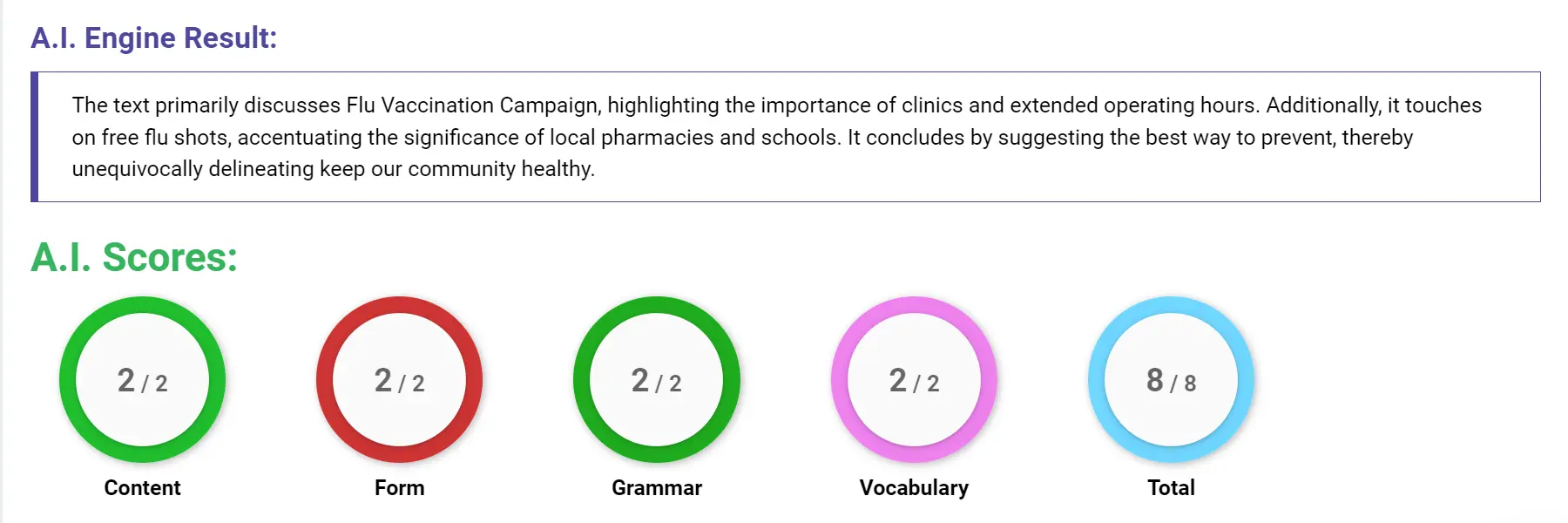 A.I. Engine Result:

The text primarily discusses Flu Vaccination Campaign, highlighting the importance of clinics and extended operating hours. Additionally, it touches on free flu shots, accentuating the significance of local pharmacies and schools. It concludes by suggesting the best way to prevent, thereby unequivocally delineating keep our community healthy.

A.I. Scores:

2 / 2
Content

2 / 2
Form

2 / 2
Grammar

2 / 2
Vocabulary

8 / 8
Total