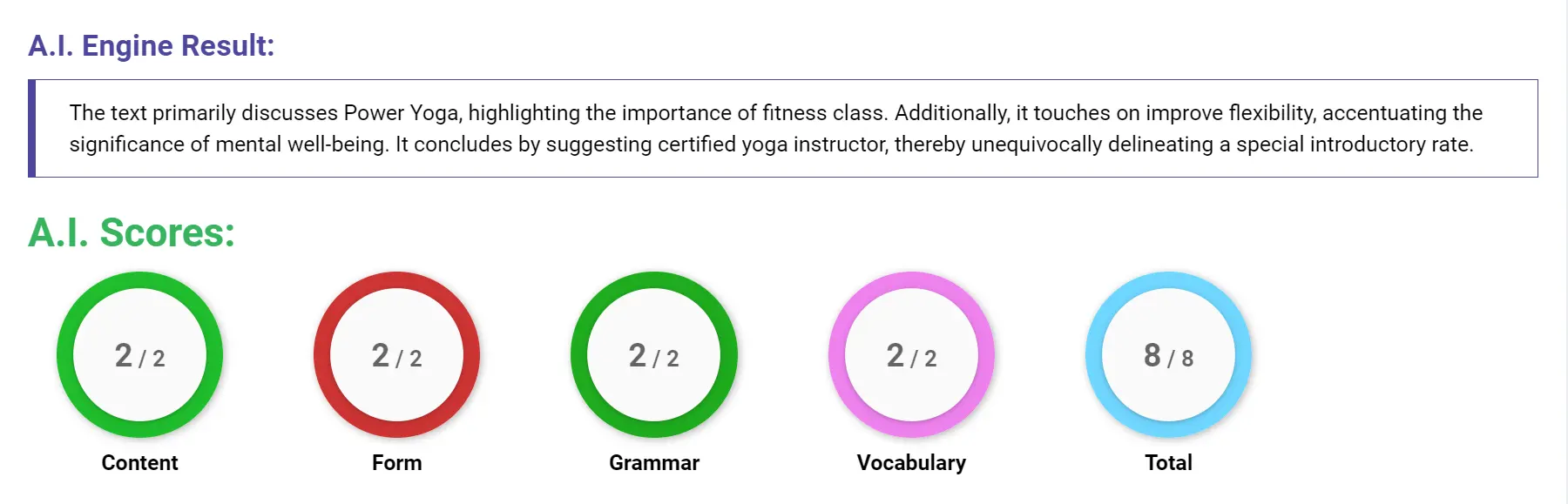 A.I. Engine Result:

The text primarily discusses Power Yoga, highlighting the importance of fitness class. Additionally, it touches on improve flexibility, accentuating the significance of mental well-being. It concludes by suggesting certified yoga instructor, thereby unequivocally delineating a special introductory rate.

A.I. Scores:

2 / 2
Content

2 / 2
Form

2 / 2
Grammar

2 / 2
Vocabulary

8 / 8
Total