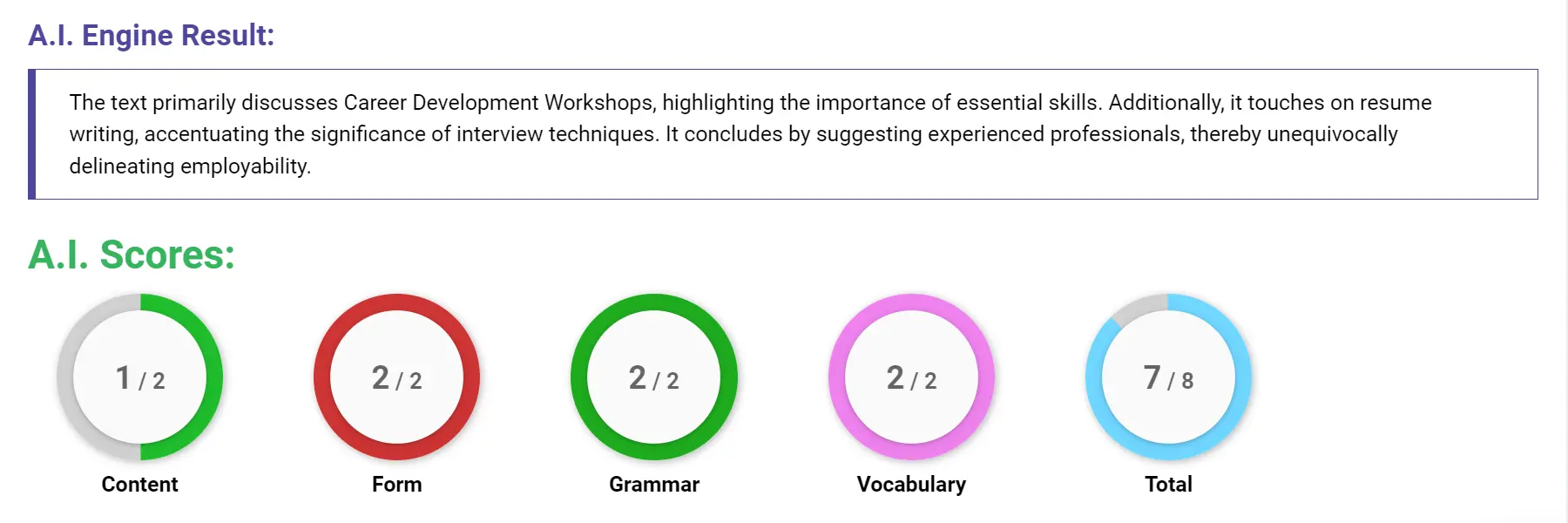 A.I. Engine Result:

The text primarily discusses Career Development Workshops, highlighting the importance of essential skills. Additionally, it touches on resume writing, accentuating the significance of interview techniques. It concludes by suggesting experienced professionals, thereby unequivocally delineating employability.

A.I. Scores:

1 / 2
Content

2 / 2
Form

2 / 2
Grammar

2 / 2
Vocabulary

7 / 8
Total