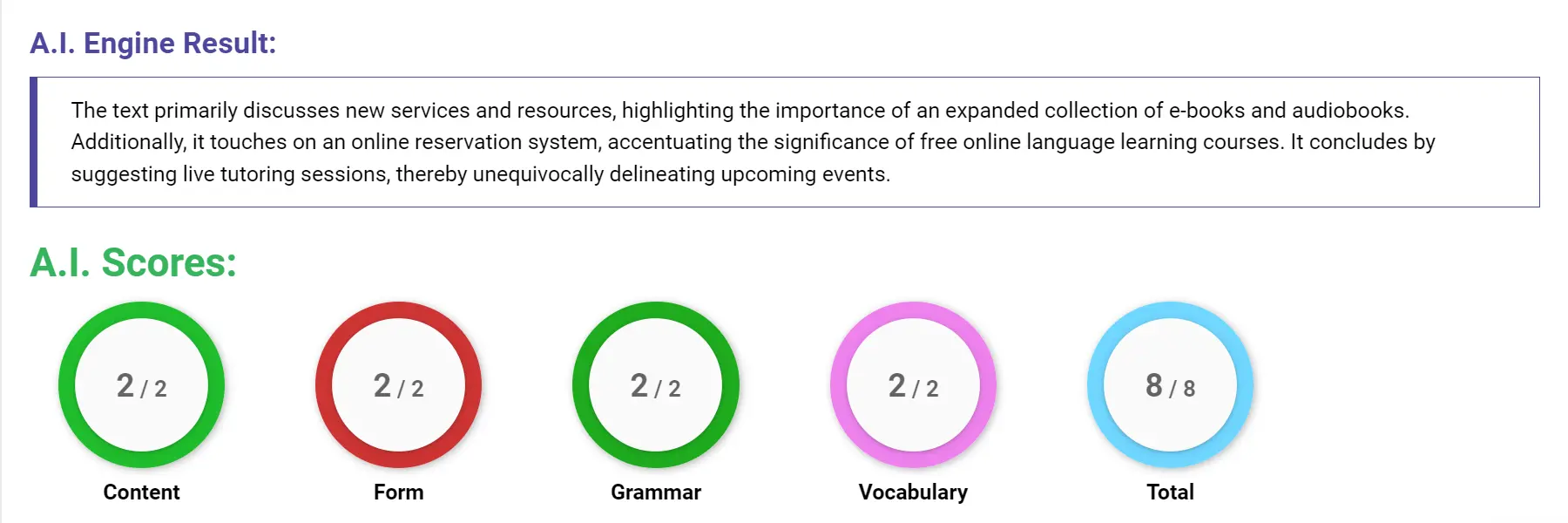 A.I. Engine Result:

The text primarily discusses new services and resources, highlighting the importance of an expanded collection of e-books and audiobooks. Additionally, it touches on an online reservation system, accentuating the significance of free online language learning courses. It concludes by suggesting live tutoring sessions, thereby unequivocally delineating upcoming events.

A.I. Scores:

2 / 2
Content

2 / 2
Form

2 / 2
Grammar

2 / 2
Vocabulary

8 / 8
Total